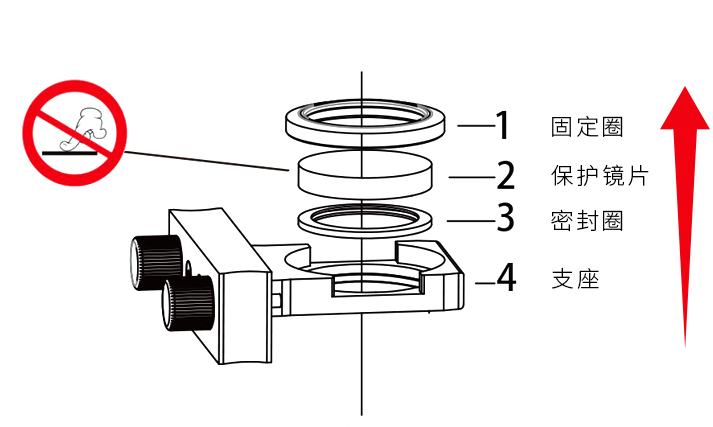 1 固定圈
2 保护镜片
3 密封圈
4 支座